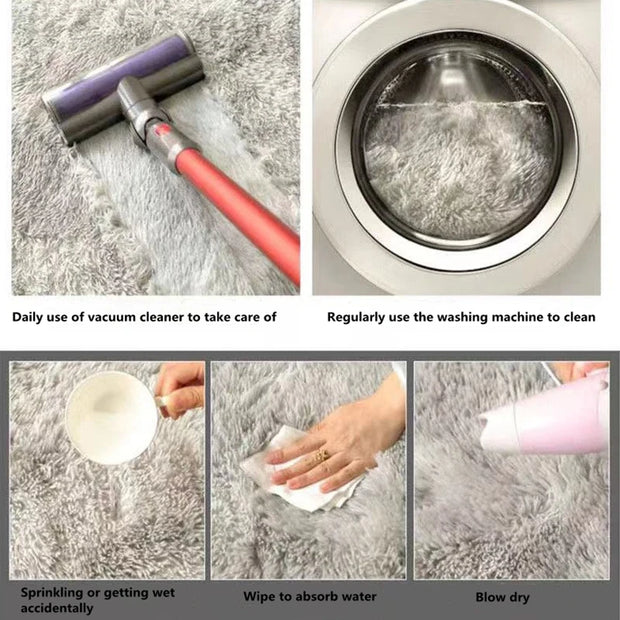 Daily use of vacuum cleaner to take care of

Regularly use the washing machine to clean

Sprinkling or getting wet accidentally

Wipe to absorb water

Blow dry